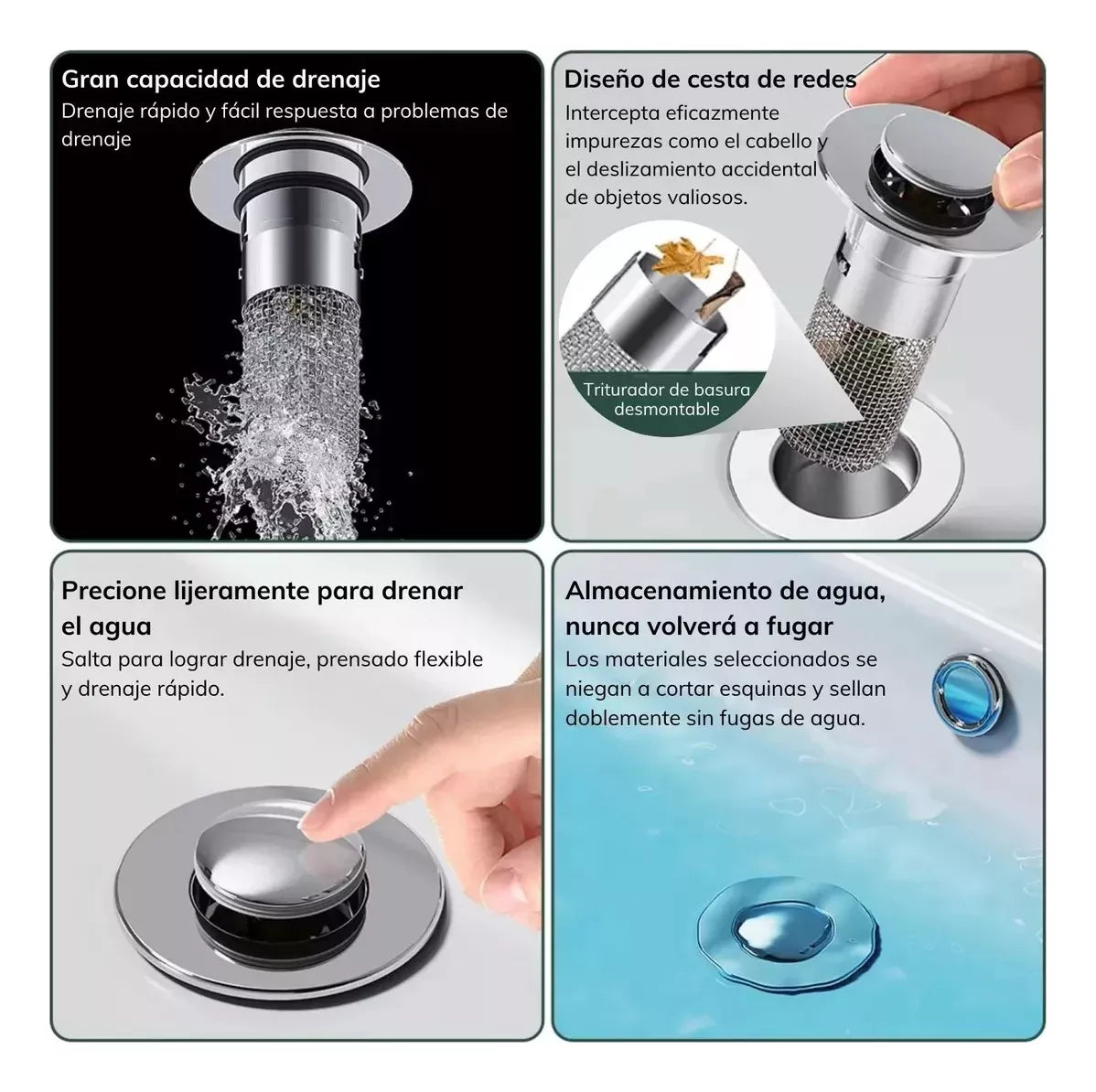 Gran capacidad de drenaje
Drenaje rápido y fácil respuesta a problemas de drenaje

Diseño de cesta de redes
Intercepta eficazmente impurezas como el cabello y el deslizamiento accidental de objetos valiosos.

Triturador de basura desmontable

Precione lijeramente para drenar el agua
Salta para lograr drenaje, prensado flexible y drenaje rápido.

Almacenamiento de agua, nunca volverá a fugar
Los materiales seleccionados se niegan a cortar esquinas y sellan doblemente sin fugas de agua.