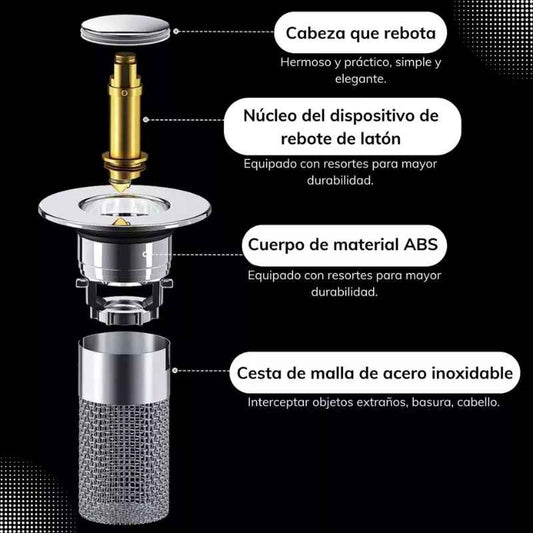 Cabeza que rebota

Hermoso y práctico, simple y elegante.

Núcleo del dispositivo de rebote de latón

Equipado con resortes para mayor durabilidad.

Cuerpo de material ABS

Equipado con resortes para mayor durabilidad.

Cesta de malla de acero inoxidable

Interceptar objetos extraños, basura, cabello.