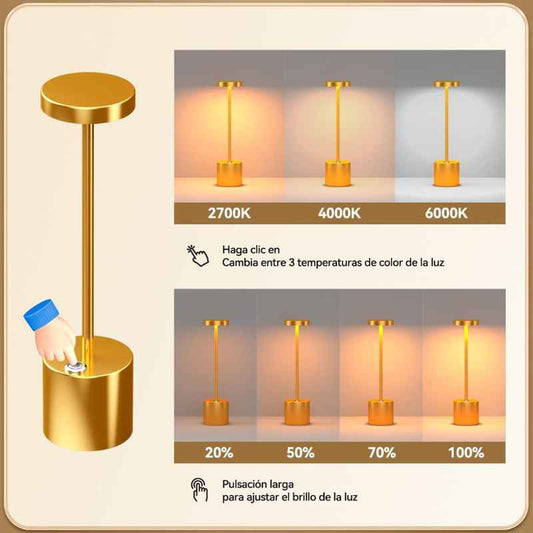 2700K
4000K
6000K

Haga clic en
Cambia entre 3 temperaturas de color de la luz

20%
50%
70%
100%

Pulsación larga
para ajustar el brillo de la luz